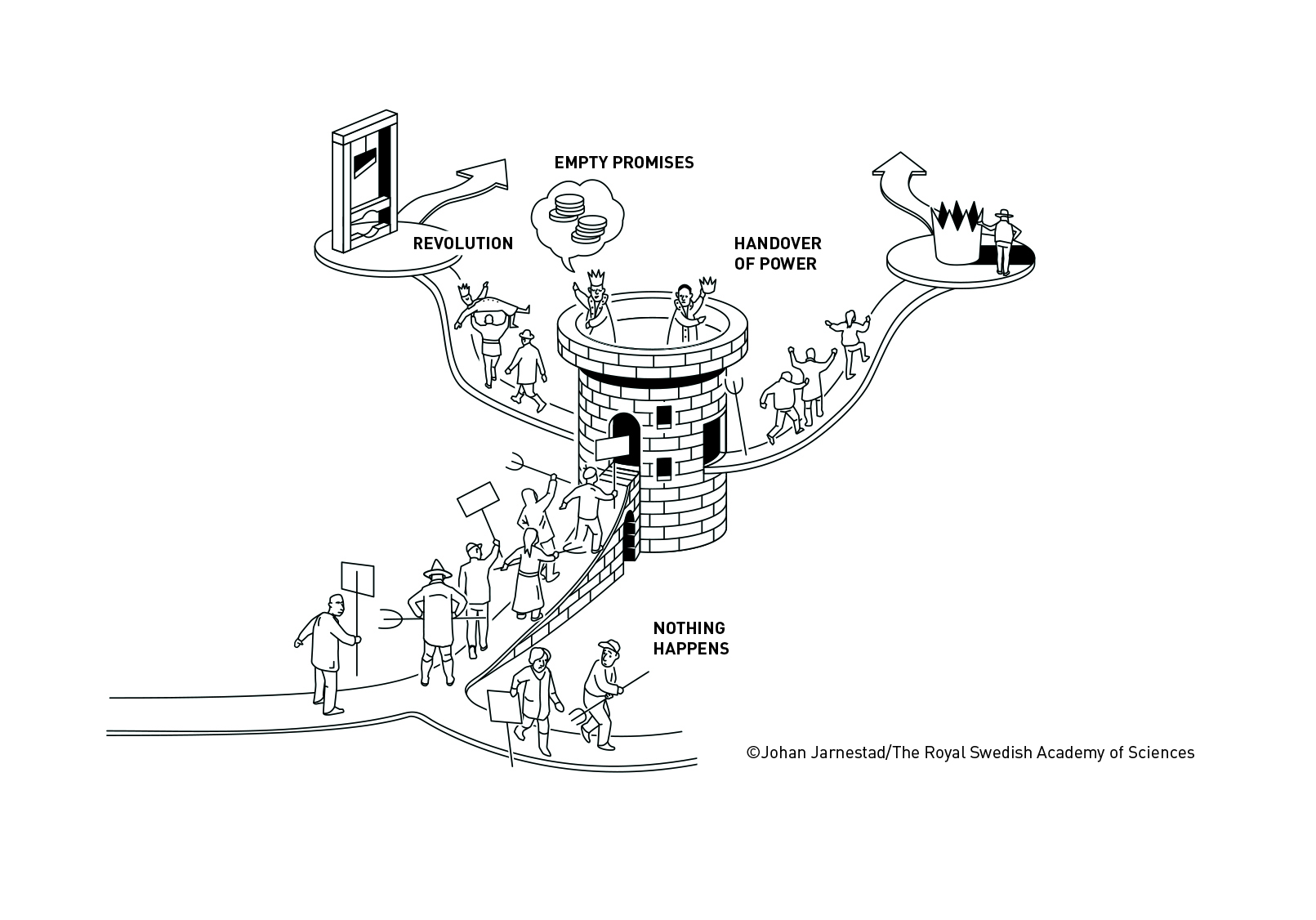 EMPTY PROMISES

REVOLUTION

HANDOVER OF POWER

NOTHING HAPPENS

©Johan Jarnestad/The Royal Swedish Academy of Sciences